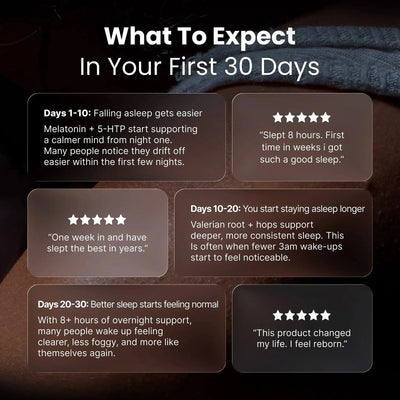 What To Expect
In Your First 30 Days

Days 1-10: Falling asleep gets easier
Melatonin + 5-HTP start supporting a calmer mind from night one. Many people notice they drift off easier within the first few nights.

★★★★★
"Slept 8 hours. First time in weeks i got such a good sleep."

★★★★★
"One week in and have slept the best in years."

Days 10-20: You start staying asleep longer
Valerian root + hops support deeper, more consistent sleep. This Is often when fewer 3am wake-ups start to feel noticeable.

Days 20-30: Better sleep starts feeling normal
With 8+ hours of overnight support, many people wake up feeling clearer, less foggy, and more like themselves again.

★★★★★
"This product changed my life. I feel reborn."